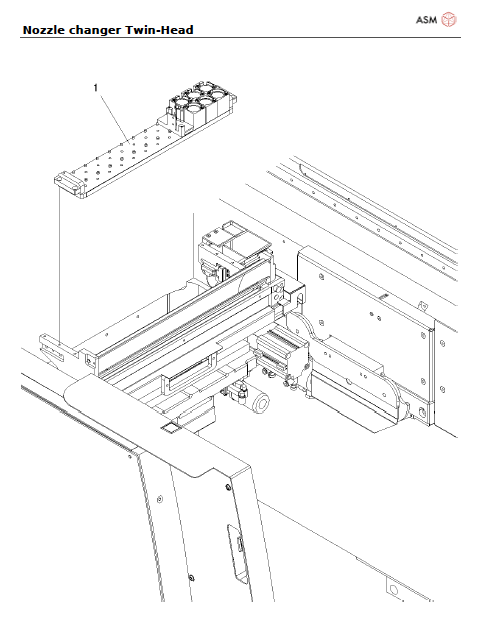 ASM

Nozzle changer Twin-Head

1