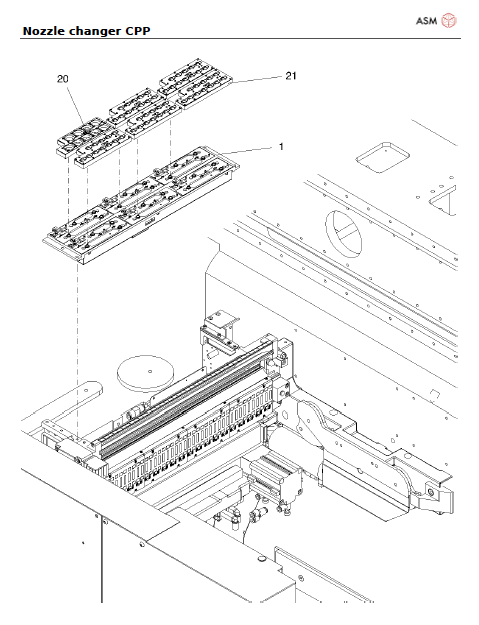 ASM

Nozzle changer CPP

20

21

1