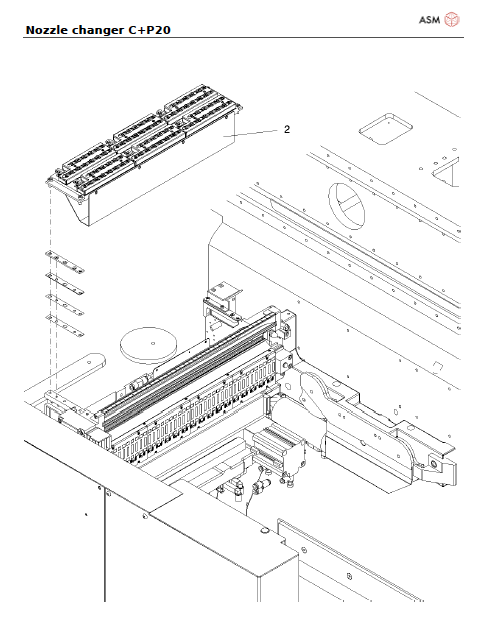 ASM
Nozzle changer C+P20

2