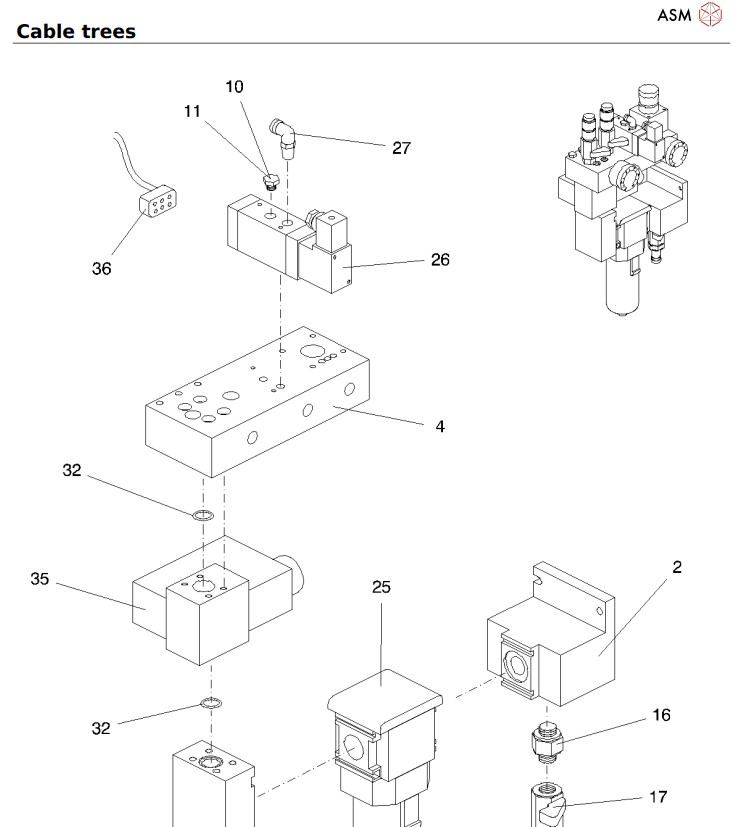 ASM

Cable trees

10
11
27
36
26
4
32
35
25
2
32
16
17