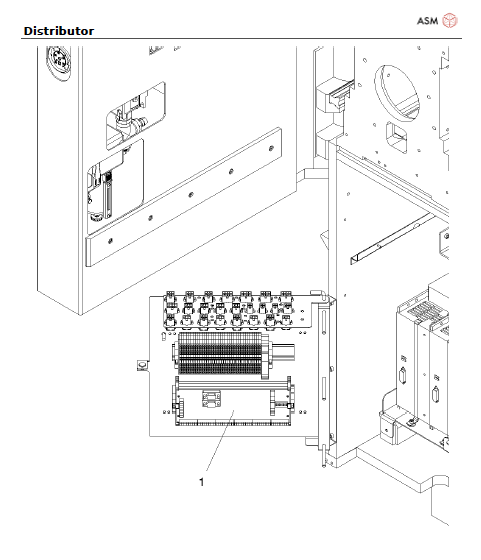 ASM

Distributor

1