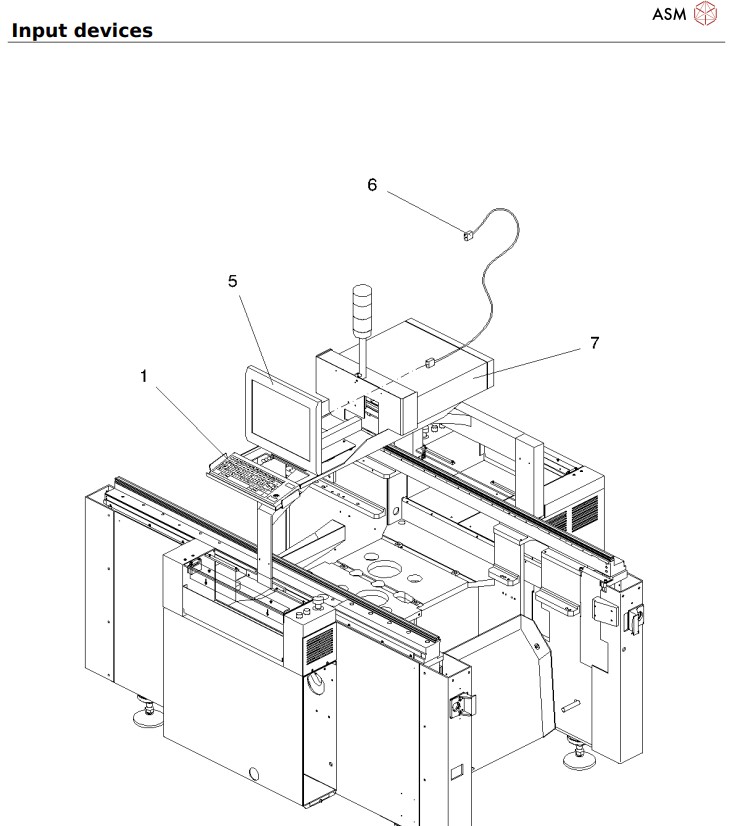 ASM
Input devices

6
5
7
1