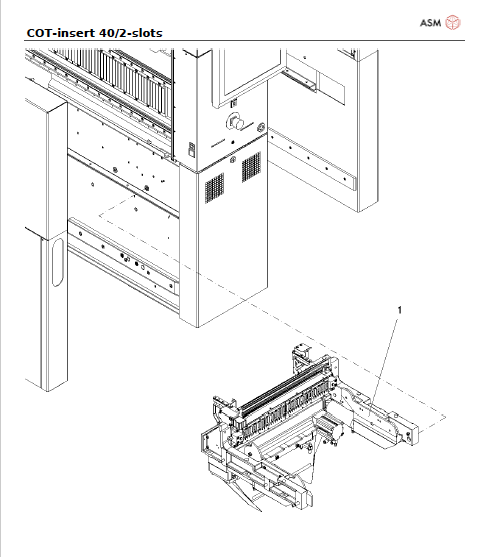 ASM

COT-insert 40/2-slots

1