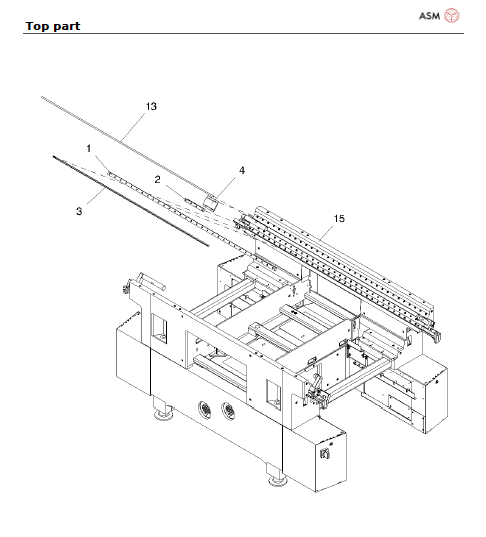 ASM

Top part

13

1

4

2

3

15