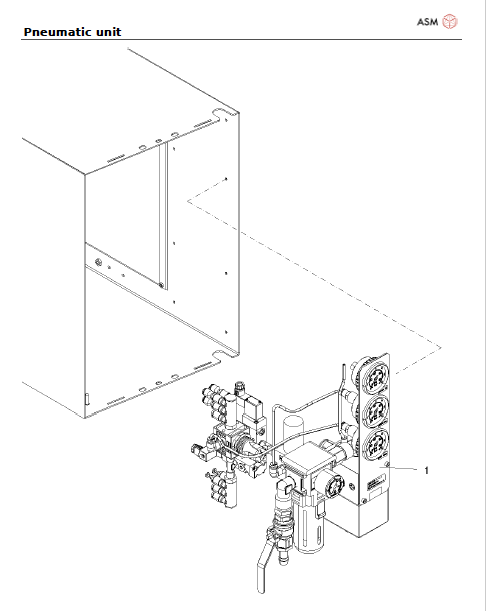 ASM

Pneumatic unit

1