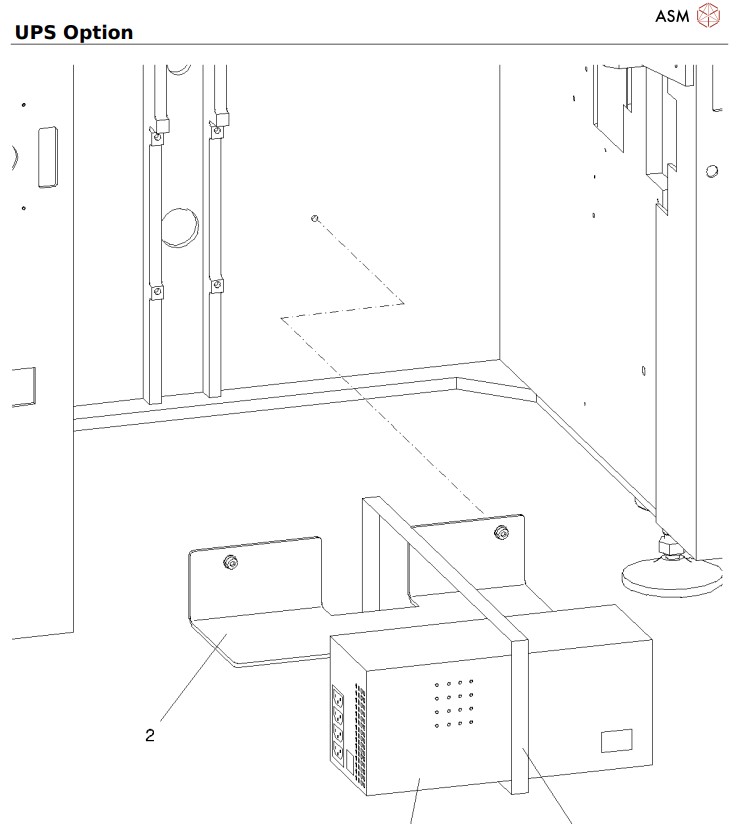 ASM

UPS Option

2