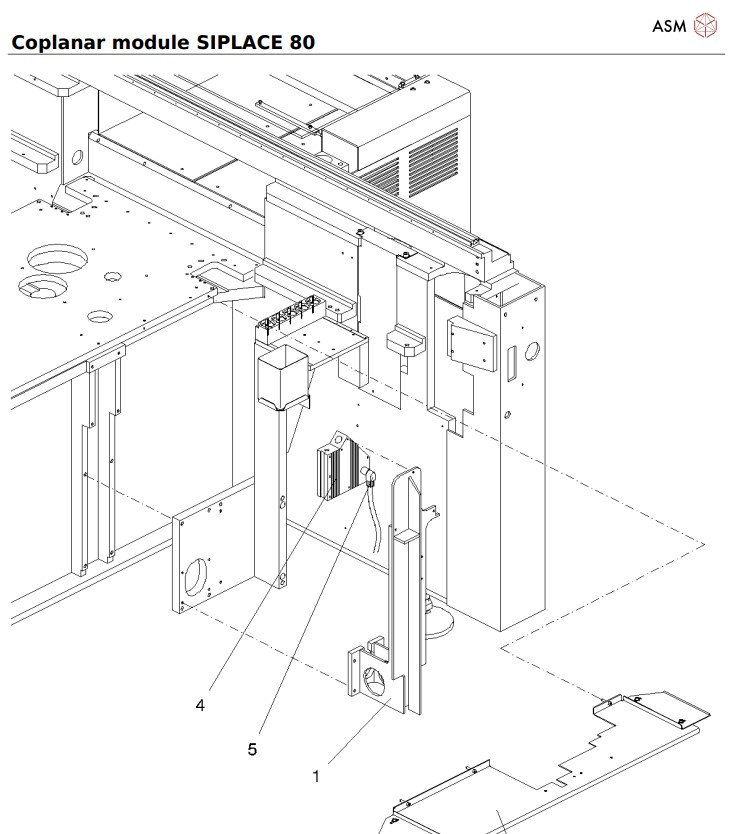 ASM

Coplanar module SIPLACE 80

4

5

1