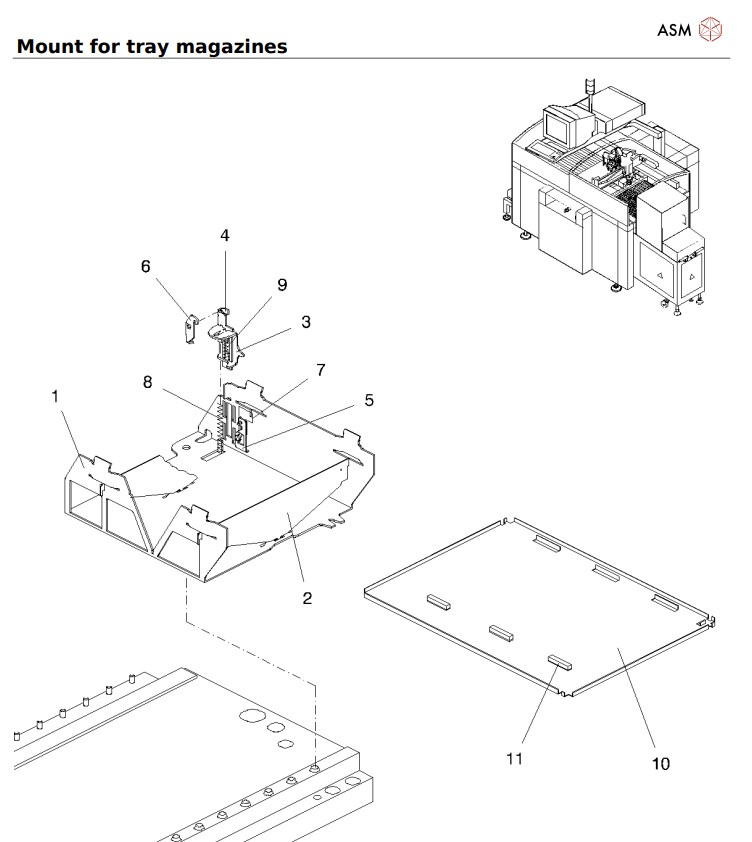 ASM

Mount for tray magazines

4
6
9
3
8
7
1
5
2
11
10