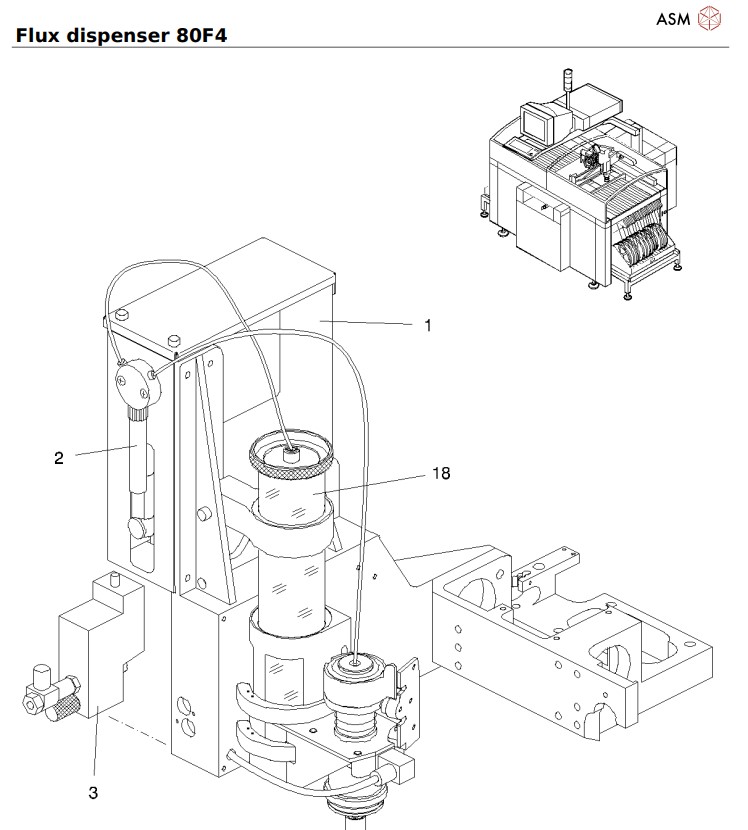 ASM

Flux dispenser 80F4

1

2

18

3