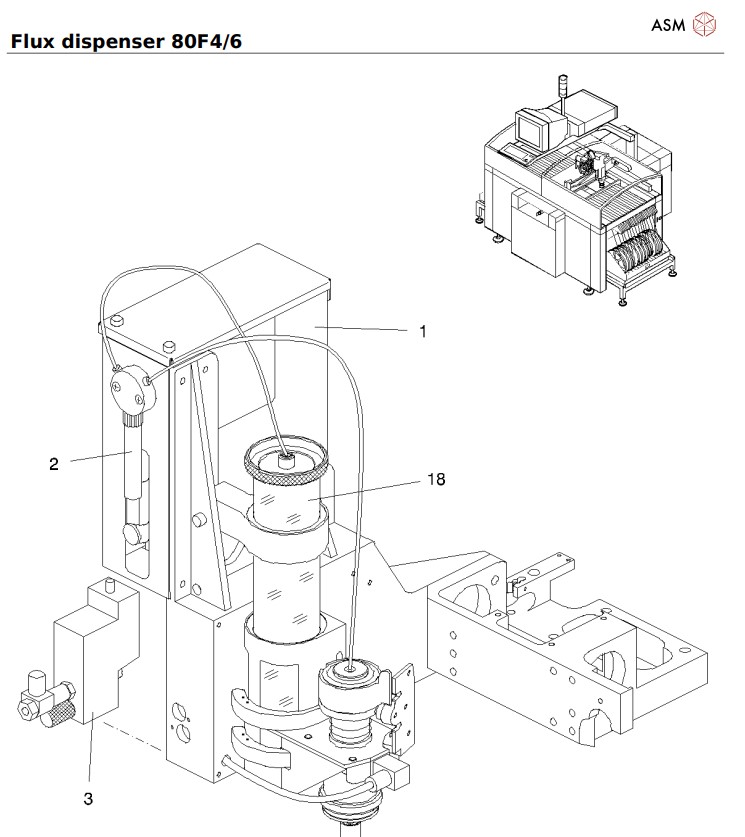 ASM

Flux dispenser 80F4/6

1

2

18

3