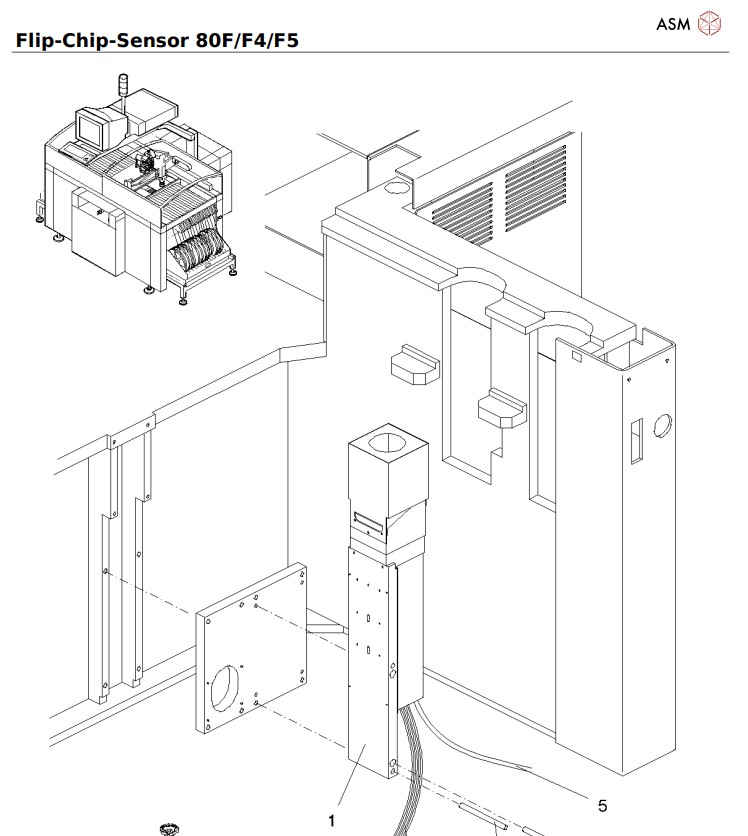 ASM

Flip-Chip-Sensor 80F/F4/F5

1

5