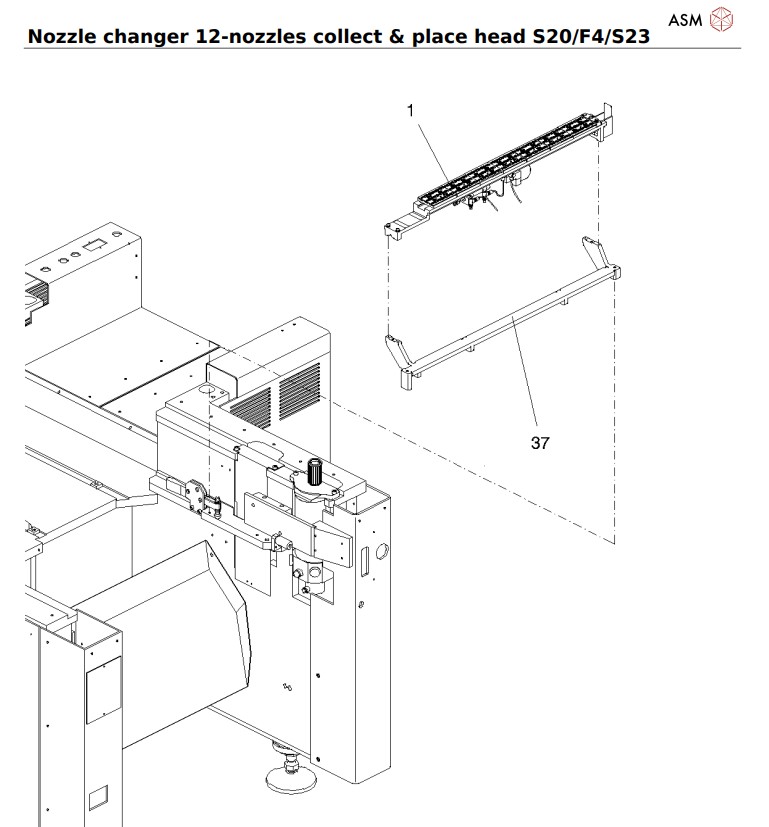 ASM

Nozzle changer 12-nozzles collect & place head S20/F4/S23

1

37