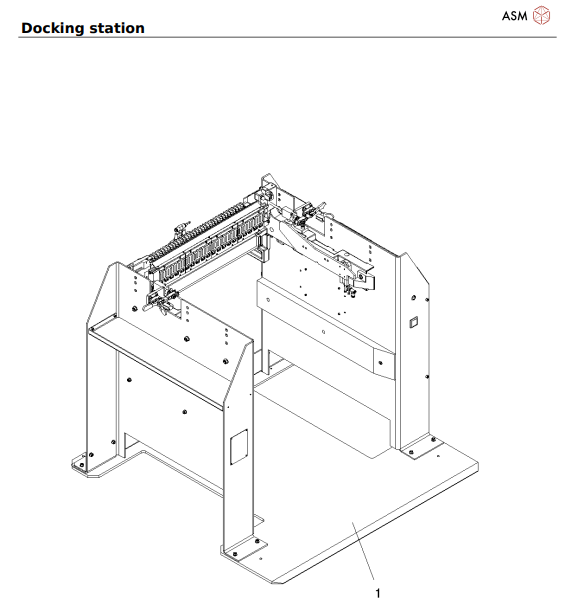 ASM

Docking station

1