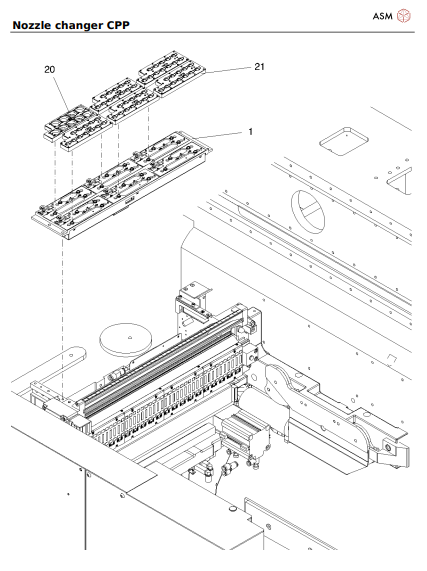 ASM

Nozzle changer CPP

20

21

1