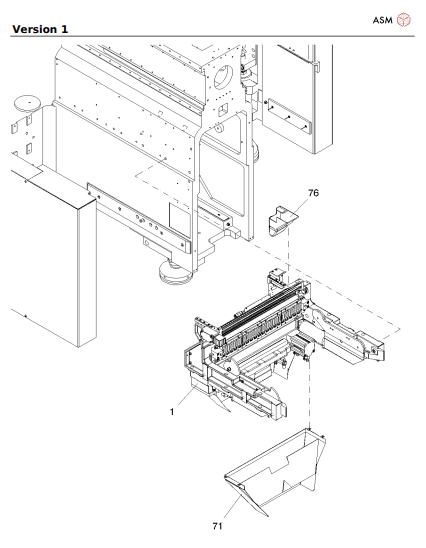 Version 1

ASM

76

1

71