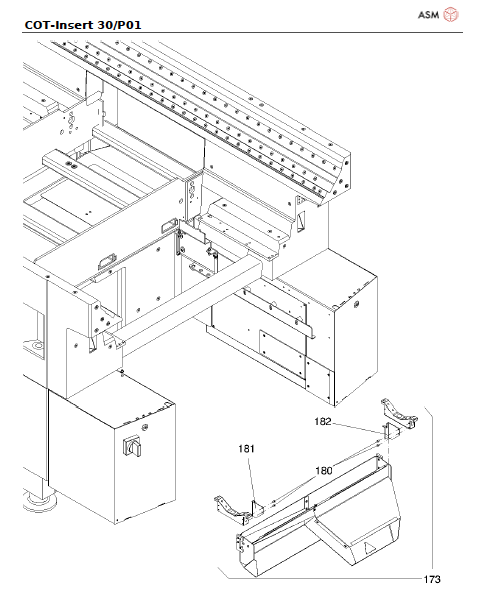 ASM

COT-Insert 30/P01

182

181

180

173