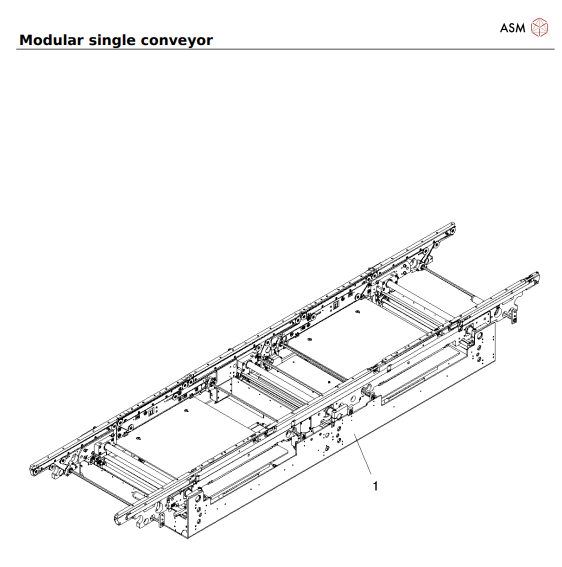 ASM

Modular single conveyor

1