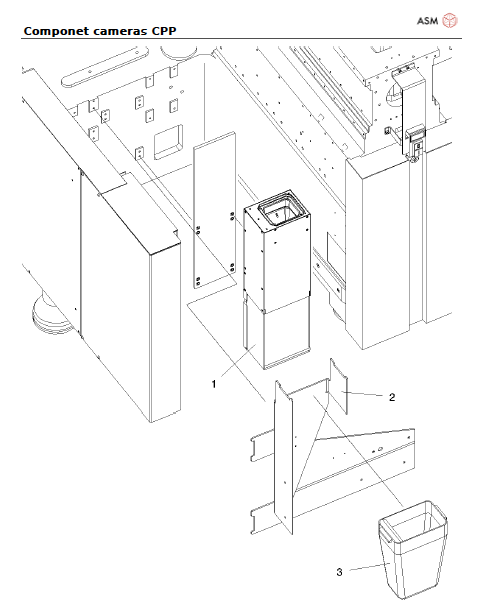 ASM

Componet cameras CPP

1

2

3