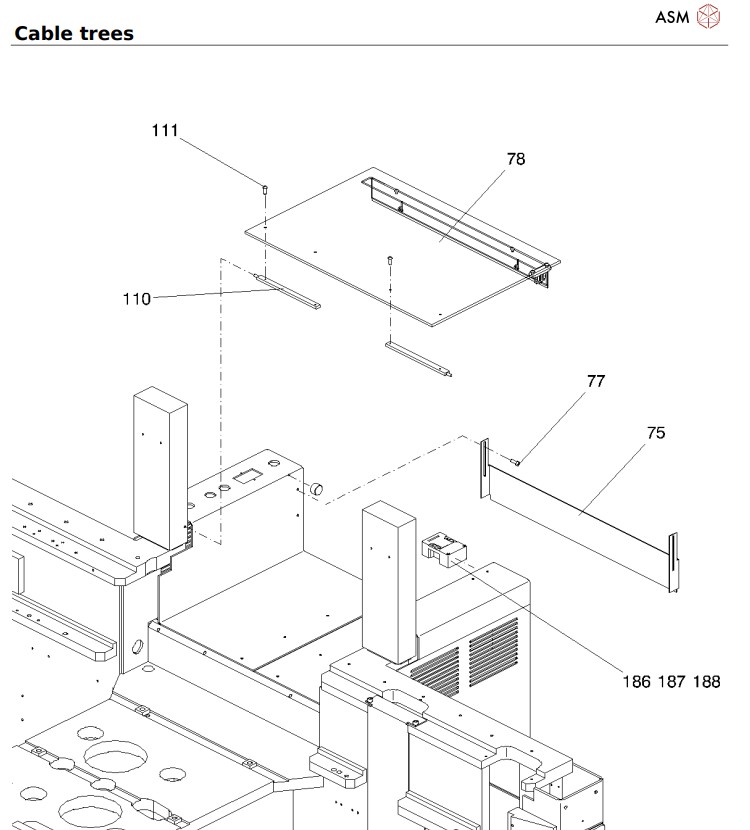 ASM

Cable trees

111

78

110

77

75

186 187 188