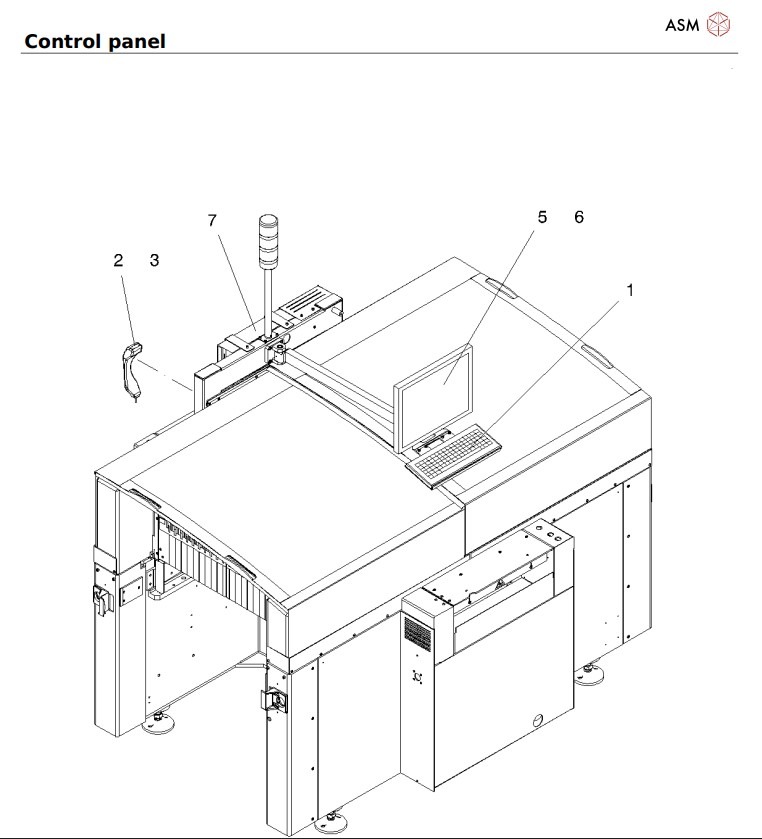 ASM

Control panel

7

5 6

2 3

1