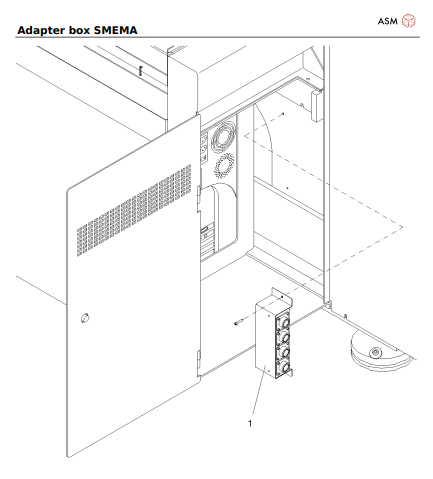 ASM

Adapter box SMEMA

1