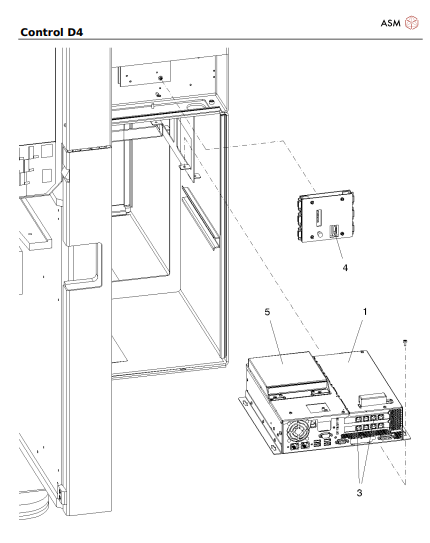 Control D4

ASM

4

5

1

3