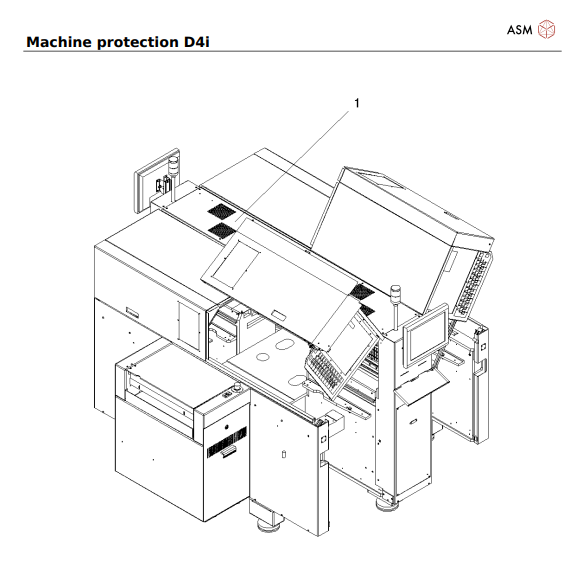 ASM

Machine protection D4i

1