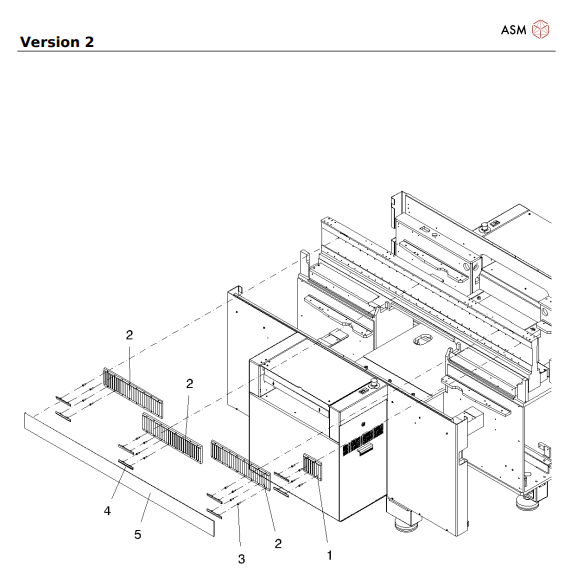 Version 2

ASM

2
2
4
5
3
2
1