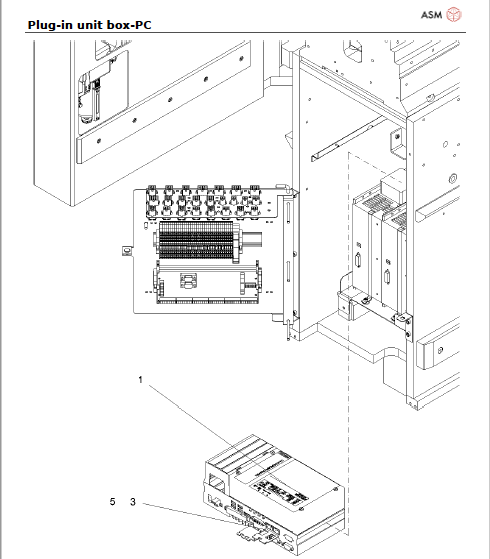 ASM

Plug-in unit box-PC

1

5 3