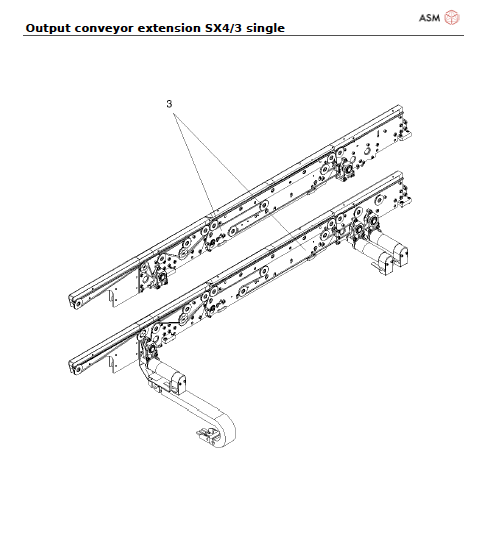 ASM

Output conveyor extension SX4/3 single

3