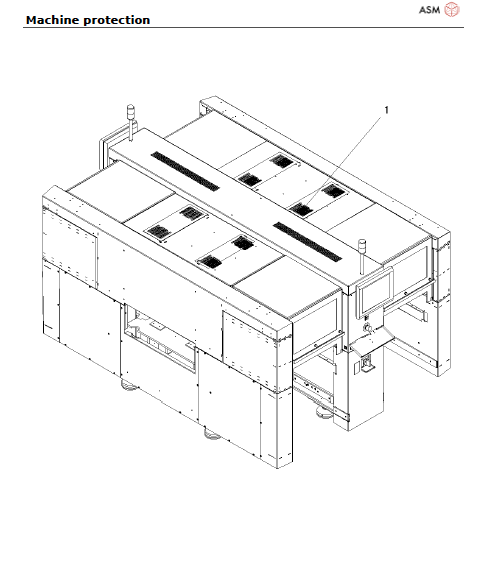 ASM

Machine protection

1