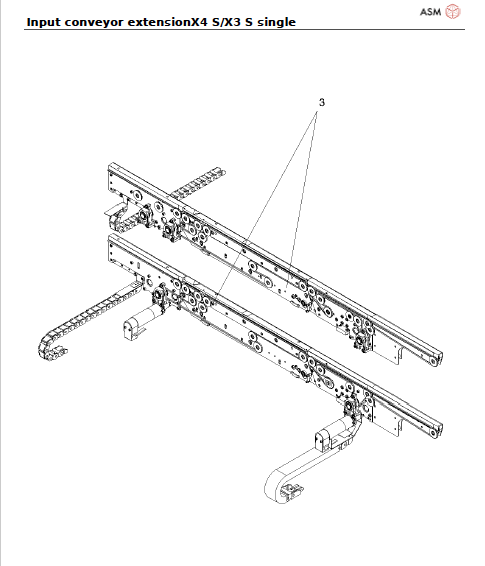 ASM

Input conveyor extensionX4 S/X3 S single

3