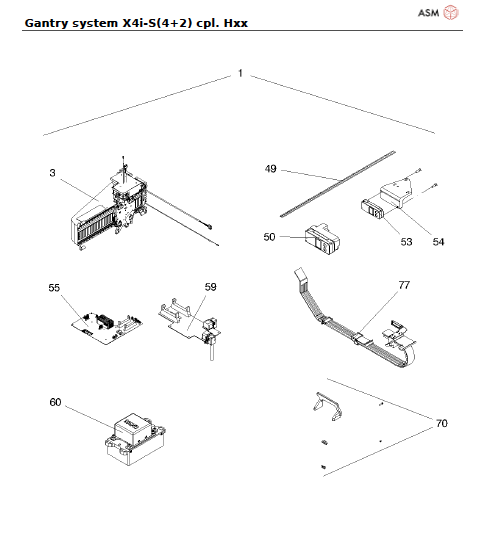 ASM

Gantry system X4i-S(4+2) cpl. Hxx

1

3

49

50

53

54

55

59

77

60

70