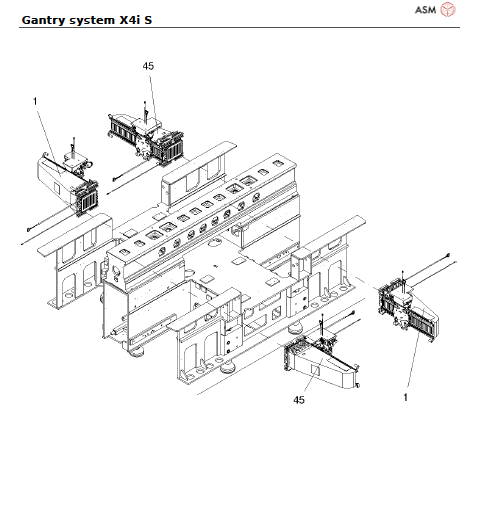 ASM

Gantry system X4i S

45

1

45

1