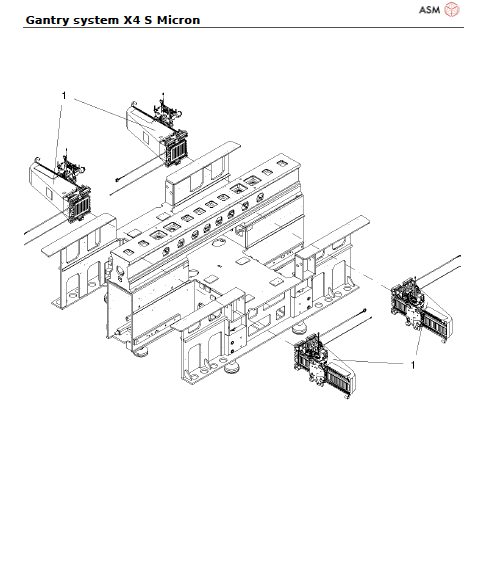 ASM

Gantry system X4 S Micron

1

1