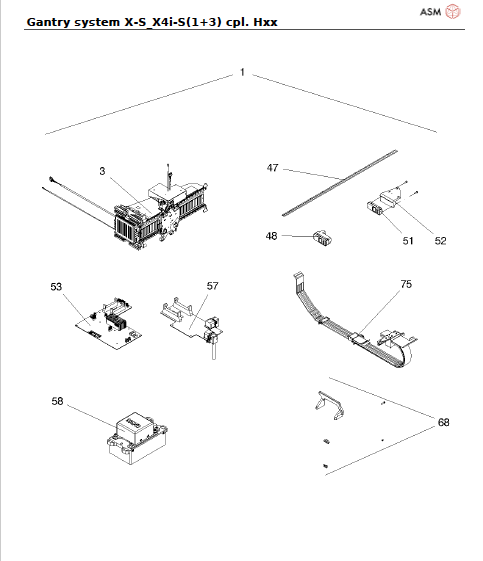 ASM

Gantry system X-S_X4i-S(1+3) cpl. Hxx

1

3

47

48

51

52

53

57

75

58

68