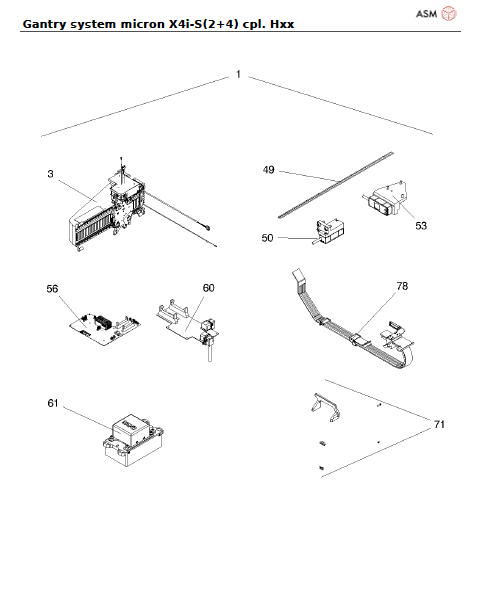 ASM

Gantry system micron X4i-S(2+4) cpl. Hxx

1

3

49

53

50

56

60

78

61

71