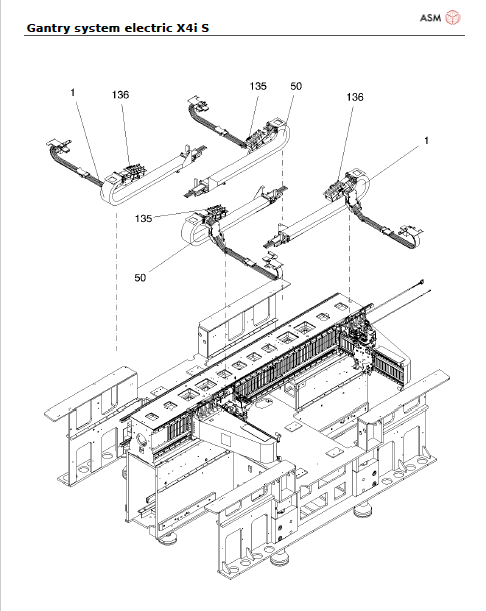 Gantry system electric X4i S

ASM

1
136
135
50
136
1
135
50