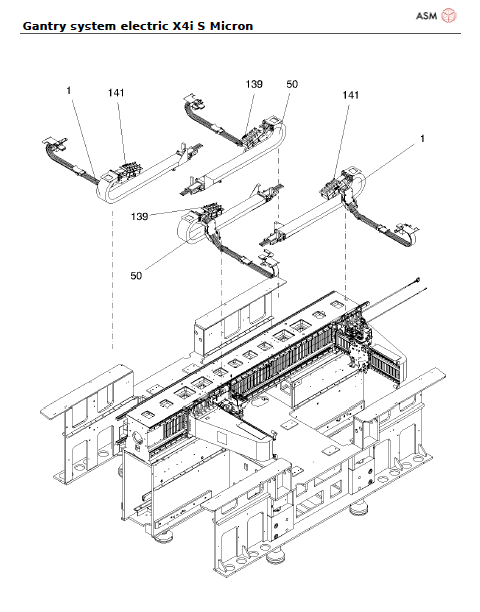 ASM

Gantry system electric X4i S Micron

1
141
139
50
141
1
139
50