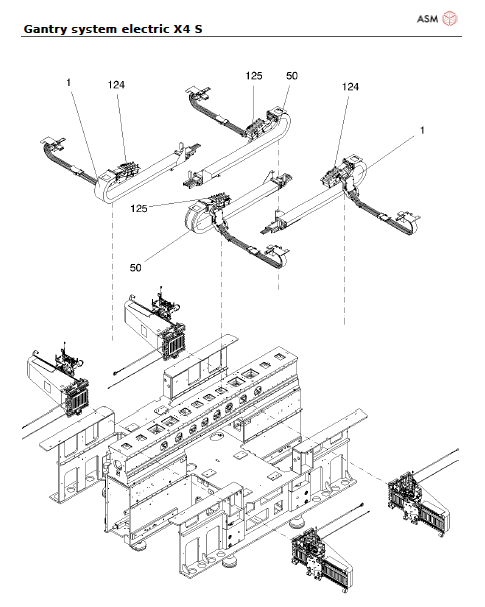 ASM

Gantry system electric X4 S

1
124
125
50
124
1
125
50