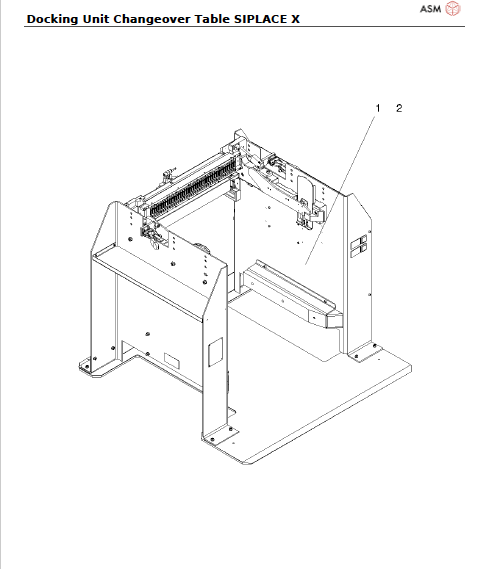 ASM

Docking Unit Changeover Table SIPLACE X

1 2