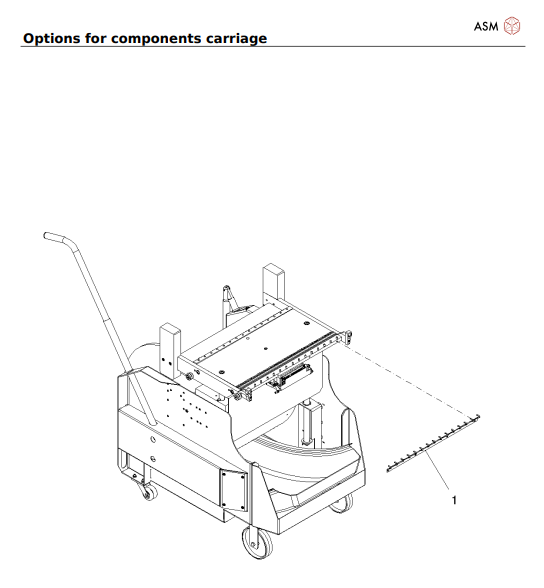 ASM

Options for components carriage

1