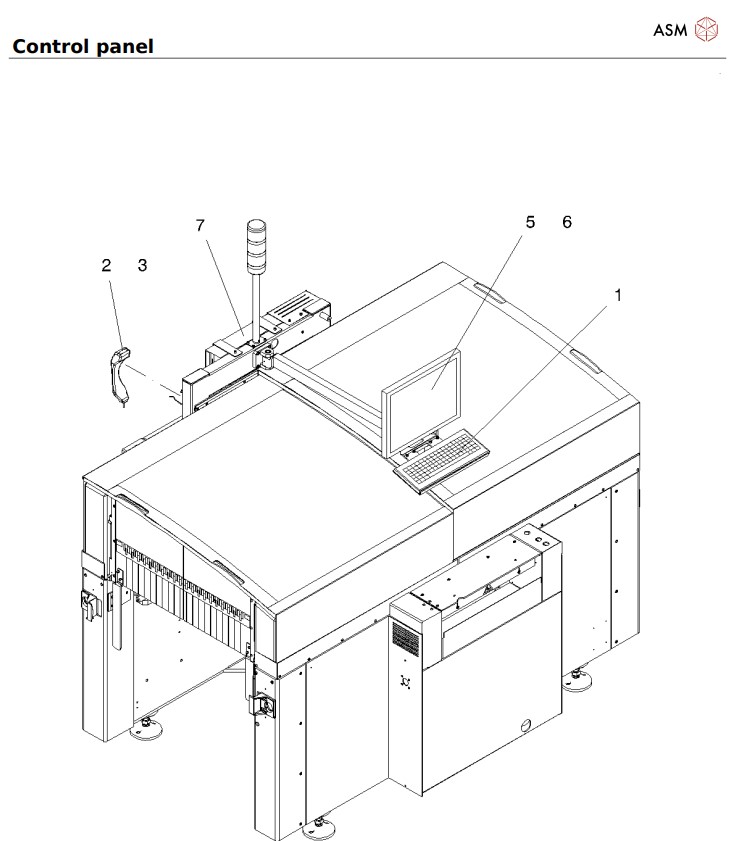 ASM

Control panel

7

5 6

2 3

1