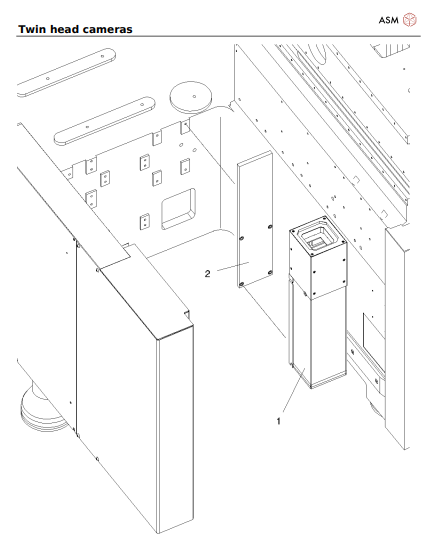 ASM

Twin head cameras

2

1