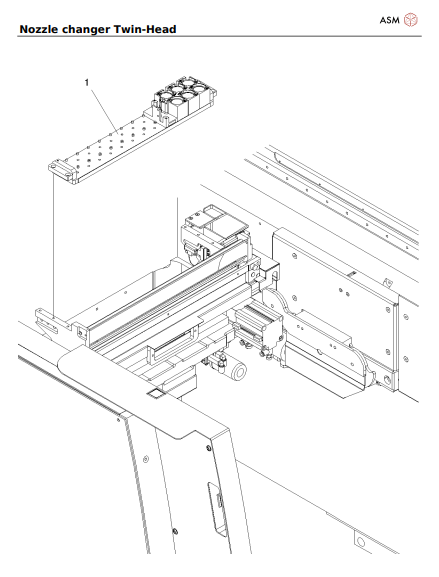 ASM

Nozzle changer Twin-Head

1