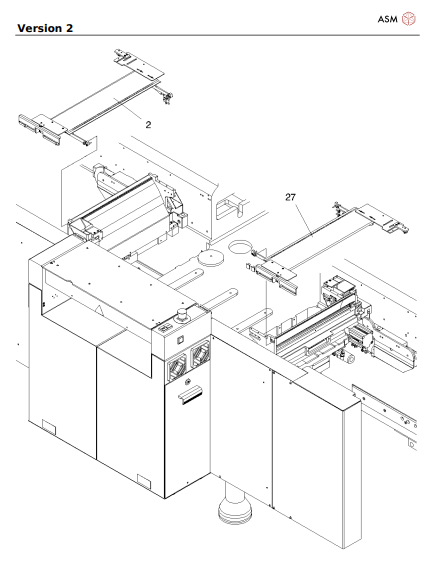 Version 2

ASM

2

27