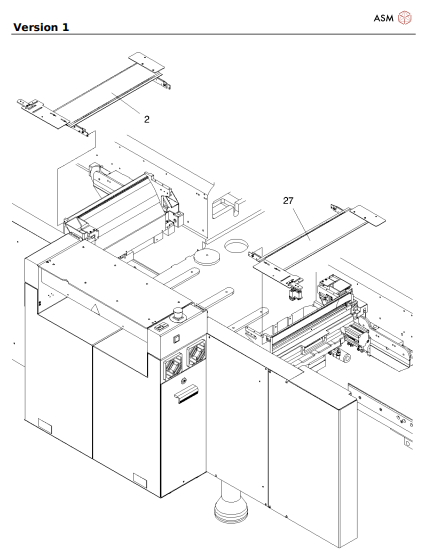 Version 1

ASM

2

27