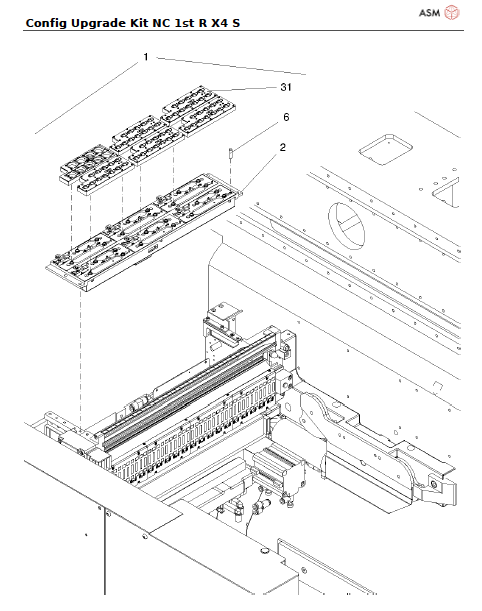 ASM

Config Upgrade Kit NC 1st R X4 S

1

31

6

2