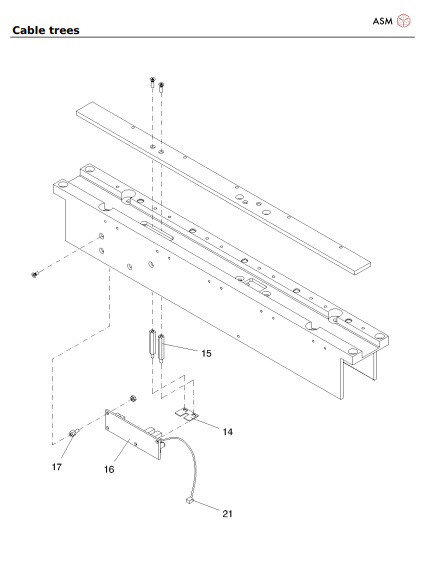 Cable trees

ASM

15

14

17

16

21