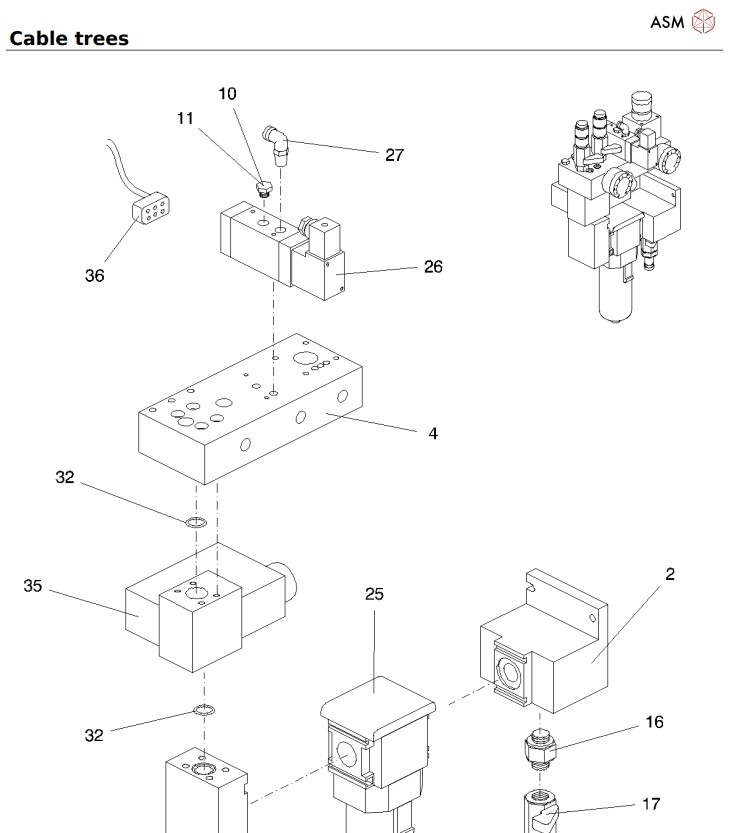 ASM

Cable trees

10
11
27
36
26
4
32
35
25
2
32
16
17